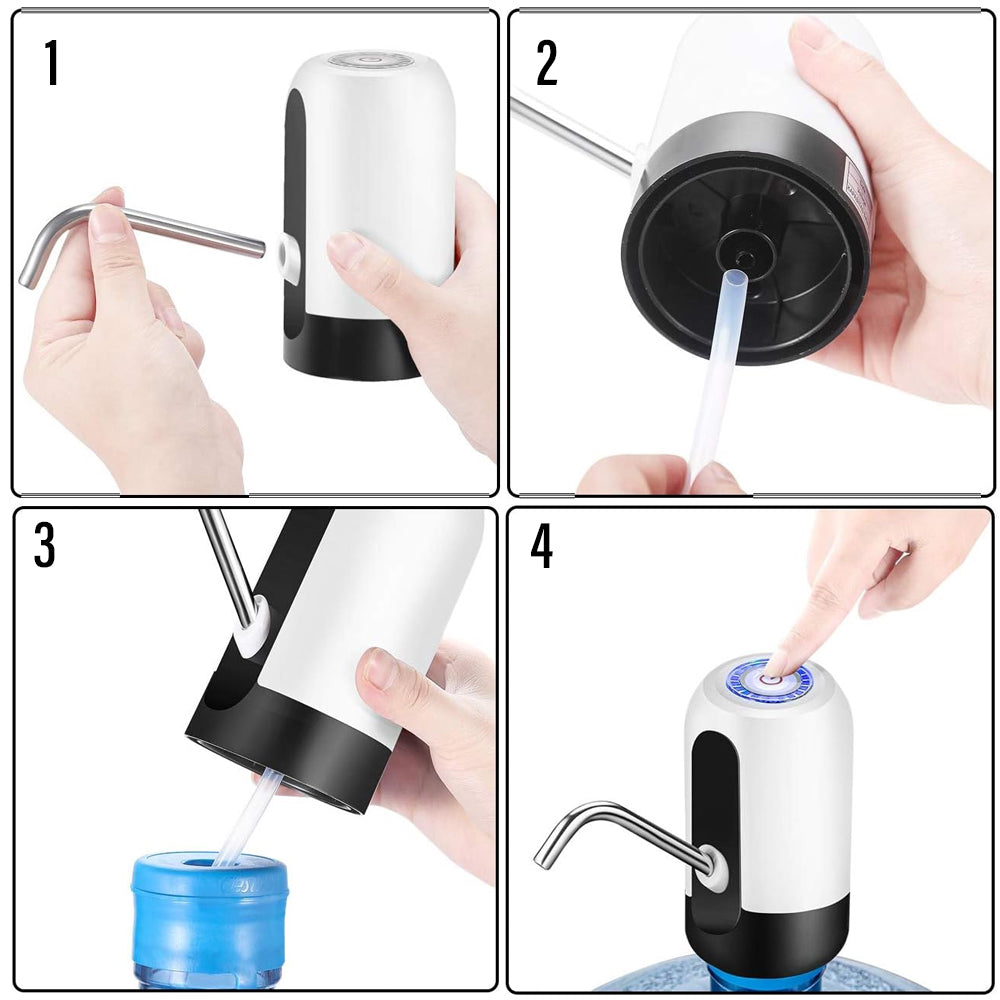 1

2

3

4